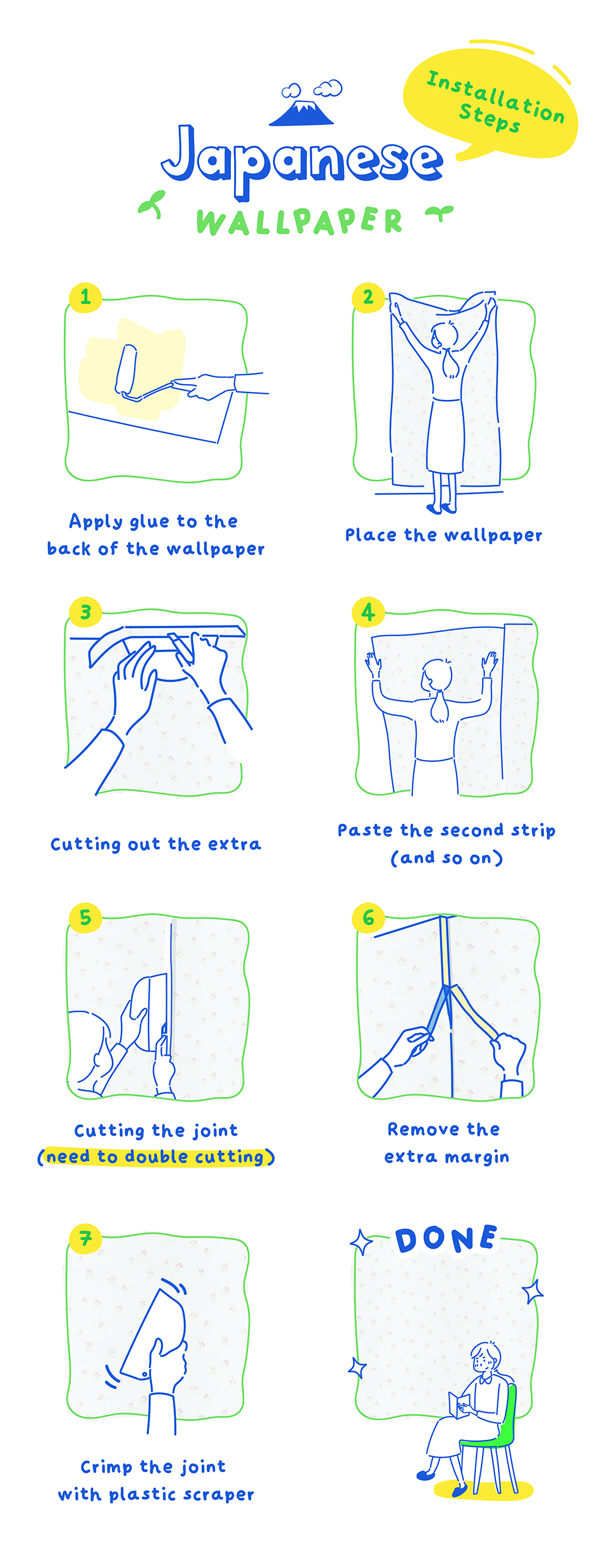 Installation Steps

Japanese

WALLPAPER

1

Apply glue to the back of the wallpaper

2

Place the wallpaper

3

Cutting out the extra

4

Paste the second strip (and so on)

5

Cutting the joint (need to double cutting)

6

Remove the extra margin

7

Crimp the joint with plastic scraper

DONE